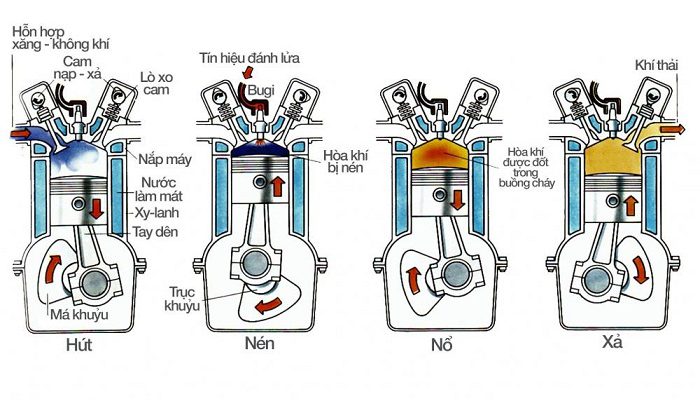 Hỗn hợp xăng - không khí
Cam nạp - xả
Lò xo cam
Nắp máy
Nước làm mát
Xy-lanh
Tay dên
Má khuỷu
Hút

Tín hiệu đánh lửa
Bugi
Hòa khí bị nén
Trục khuỷu
Nén

Hòa khí được đốt trong buồng cháy
Nổ

Khí thải
Xả